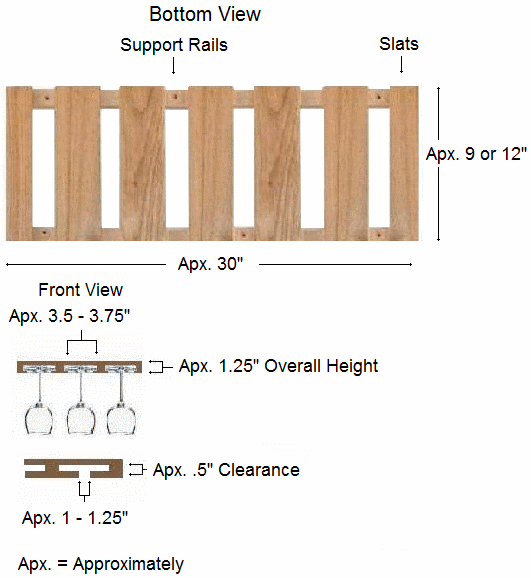 Bottom View

Support Rails

Slats

Apx. 9 or 12"

Apx. 30"

Front View

Apx. 3.5 - 3.75"

Apx. 1.25" Overall Height

Apx. .5" Clearance

Apx. 1 - 1.25"

Apx. = Approximately